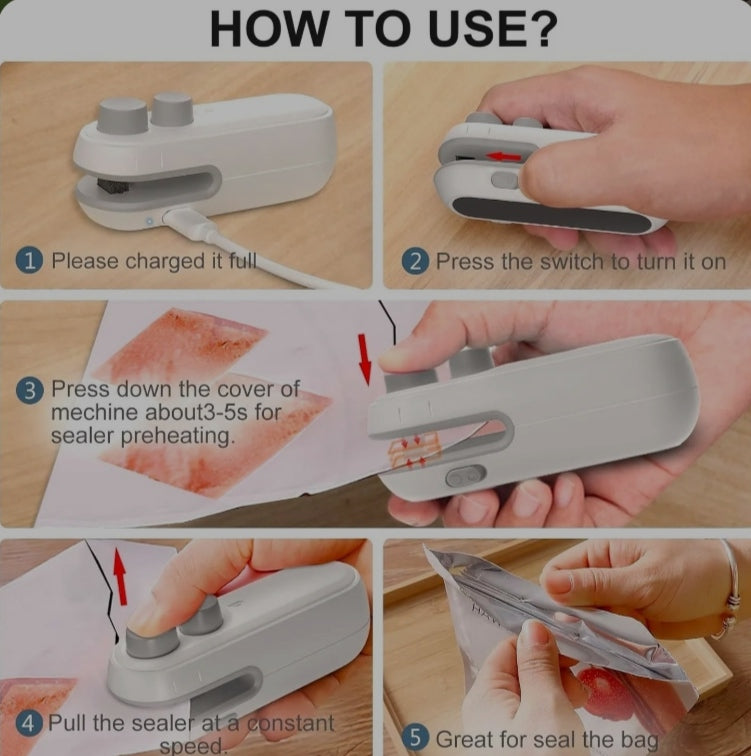 HOW TO USE?

1 Please charged it full

2 Press the switch to turn it on

3 Press down the cover of mechine about3-5s for sealer preheating.

4 Pull the sealer at a constant speed.

5 Great for seal the bag